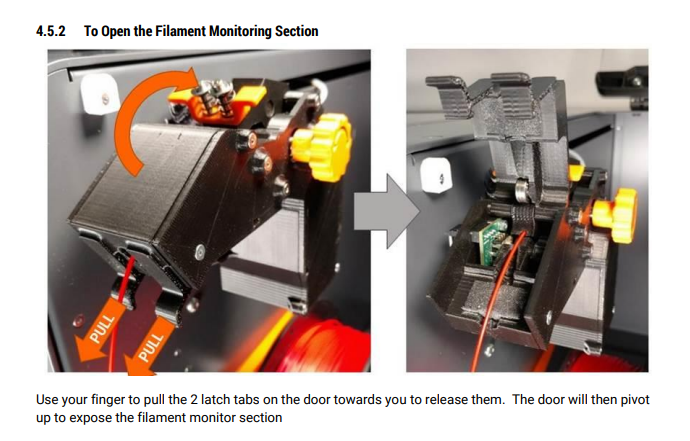 4.5.2 To Open the Filament Monitoring Section

PULL

PULL

Use your finger to pull the 2 latch tabs on the door towards you to release them. The door will then pivot up to expose the filament monitor section