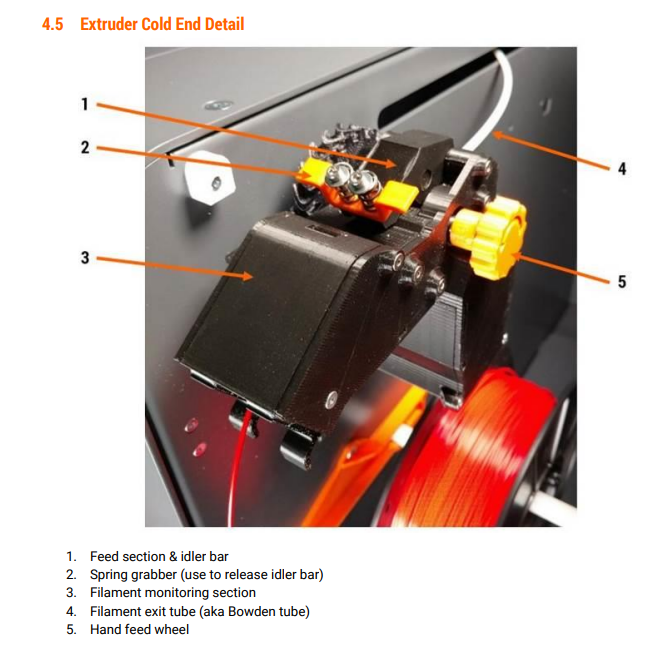 4.5 Extruder Cold End Detail

1

2

3

4

5

1. Feed section & idler bar
2. Spring grabber (use to release idler bar)
3. Filament monitoring section
4. Filament exit tube (aka Bowden tube)
5. Hand feed wheel